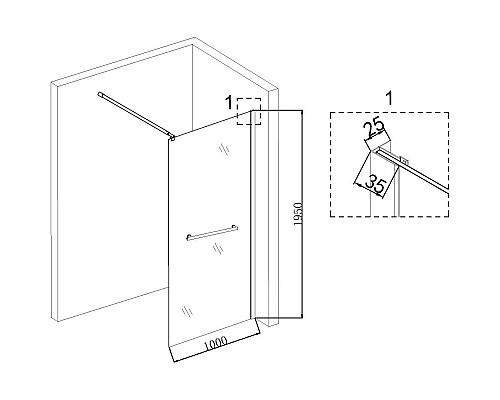 1

1950

1000

1

25

35