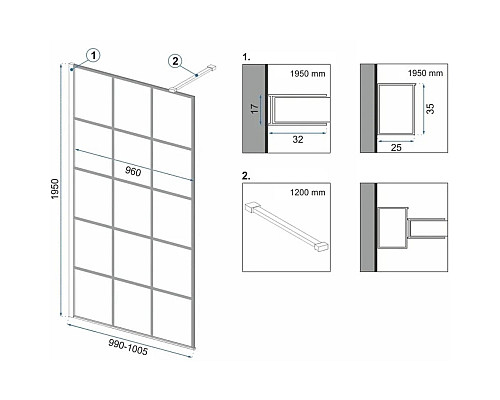 1
2
960
1950
990-1005
1.
1950 mm
17
32
1950 mm
35
25
2.
1200 mm