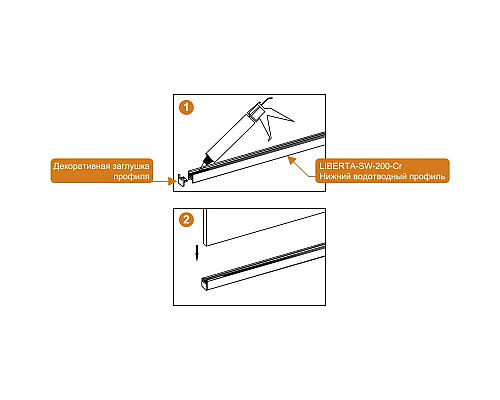 1

Декоративная заглушка профиля

LIBERTA-SW-200-Cr
Нижний водотводный профиль

2