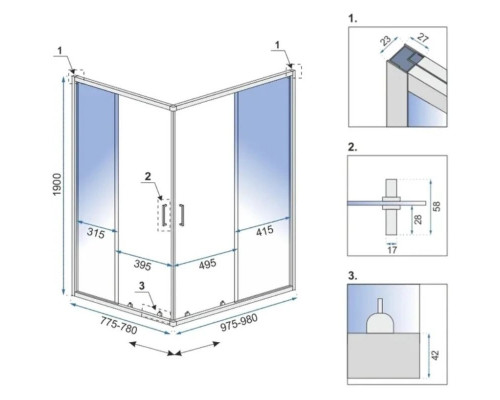 1
1
1900
2
315
415
395
495
3
775-780
975-980

1.
23
27

2.
58
28
17

3.
42