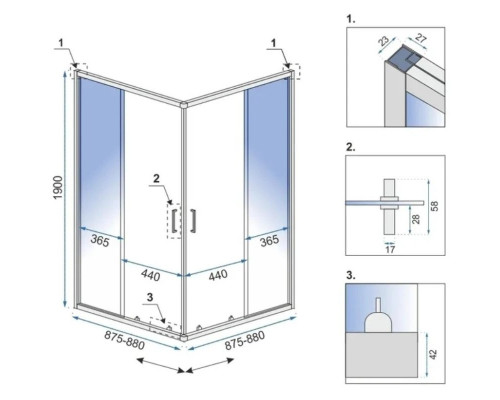 1
1
1900
2
365
365
440
440
3
875-880
875-880

1.
23
27

2.
58
28
17

3.
42