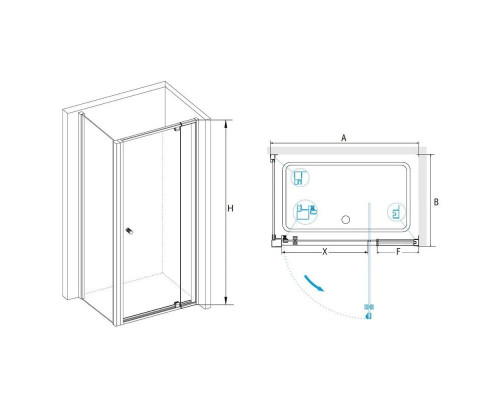 H

A

B

X

F