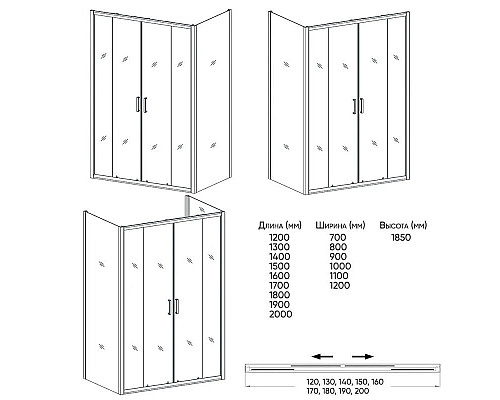 | Длина (мм) | Ширина (мм) | Высота (мм) |
|---|---|---|
| 1200 | 700 | 1850 |
| 1300 | 800 | |
| 1400 | 900 | |
| 1500 | 1000 | |
| 1600 | 1100 | |
| 1700 | 1200 | |
| 1800 | | |
| 1900 | | |
| 2000 | | |

120, 130, 140, 150, 160
170, 180, 190, 200