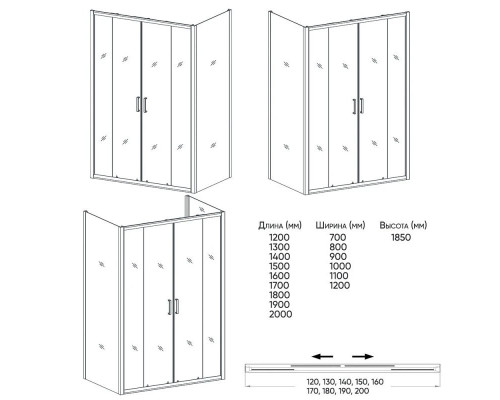 | Длина (мм) | Ширина (мм) | Высота (мм) |
|---|---|---|
| 1200 | 700 | 1850 |
| 1300 | 800 | |
| 1400 | 900 | |
| 1500 | 1000 | |
| 1600 | 1100 | |
| 1700 | 1200 | |
| 1800 | | |
| 1900 | | |
| 2000 | | |

120, 130, 140, 150, 160
170, 180, 190, 200