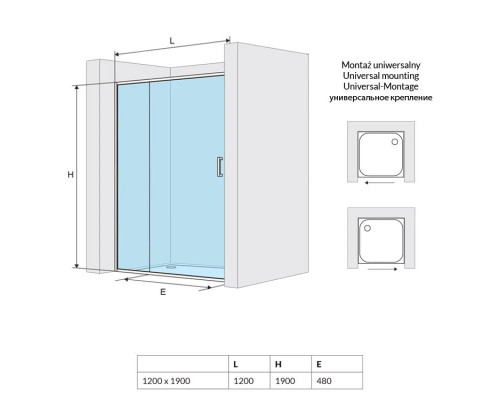 L

H

E

Montaż uniwersalny
Universal mounting
Universal-Montage
универсальное крепление

| | L | H | E |
|---|---|---|---|
| 1200 x 1900 | 1200 | 1900 | 480 |