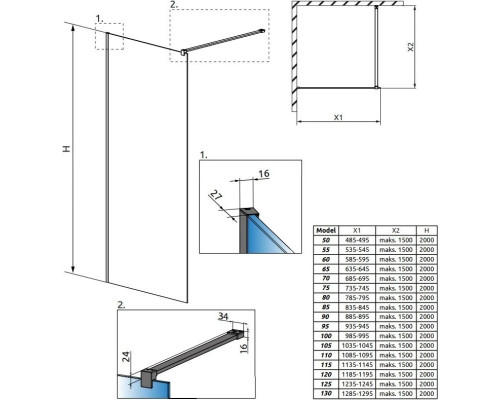 1.

2.

H

X2

X1

1.

16

27

2.

34

16

24

| Model | X1 | X2 | H |
|---|---|---|---|
| 50 | 485-495 | maks. 1500 | 2000 |
| 55 | 535-545 | maks. 1500 | 2000 |
| 60 | 585-595 | maks. 1500 | 2000 |
| 65 | 635-645 | maks. 1500 | 2000 |
| 70 | 685-695 | maks. 1500 | 2000 |
| 75 | 735-745 | maks. 1500 | 2000 |
| 80 | 785-795 | maks. 1500 | 2000 |
| 85 | 835-845 | maks. 1500 | 2000 |
| 90 | 885-895 | maks. 1500 | 2000 |
| 95 | 935-945 | maks. 1500 | 2000 |
| 100 | 985-995 | maks. 1500 | 2000 |
| 105 | 1035-1045 | maks. 1500 | 2000 |
| 110 | 1085-1095 | maks. 1500 | 2000 |
| 115 | 1135-1145 | maks. 1500 | 2000 |
| 120 | 1185-1195 | maks. 1500 | 2000 |
| 125 | 1235-1245 | maks. 1500 | 2000 |
| 130 | 1285-1295 | maks. 1500 | 2000 |