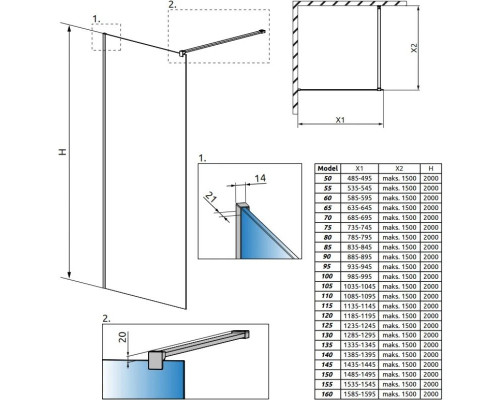 1.

2.

H

X2

X1

1.

14

21

2.

20

| Model | X1 | X2 | H |
|---|---|---|---|
| 50 | 485-495 | maks. 1500 | 2000 |
| 55 | 535-545 | maks. 1500 | 2000 |
| 60 | 585-595 | maks. 1500 | 2000 |
| 65 | 635-645 | maks. 1500 | 2000 |
| 70 | 685-695 | maks. 1500 | 2000 |
| 75 | 735-745 | maks. 1500 | 2000 |
| 80 | 785-795 | maks. 1500 | 2000 |
| 85 | 835-845 | maks. 1500 | 2000 |
| 90 | 885-895 | maks. 1500 | 2000 |
| 95 | 935-945 | maks. 1500 | 2000 |
| 100 | 985-995 | maks. 1500 | 2000 |
| 105 | 1035-1045 | maks. 1500 | 2000 |
| 110 | 1085-1095 | maks. 1500 | 2000 |
| 115 | 1135-1145 | maks. 1500 | 2000 |
| 120 | 1185-1195 | maks. 1500 | 2000 |
| 125 | 1235-1245 | maks. 1500 | 2000 |
| 130 | 1285-1295 | maks. 1500 | 2000 |
| 135 | 1335-1345 | maks. 1500 | 2000 |
| 140 | 1385-1395 | maks. 1500 | 2000 |
| 145 | 1435-1445 | maks. 1500 | 2000 |
| 150 | 1485-1495 | maks. 1500 | 2000 |
| 155 | 1535-1545 | maks. 1500 | 2000 |
| 160 | 1585-1595 | maks. 1500 | 2000 |