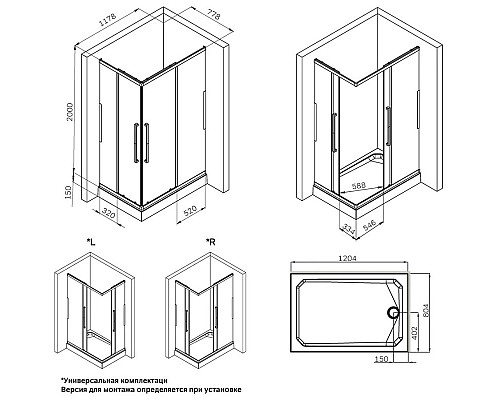 1178
778
2000
150
320
520
588
334
546
*L
*R
1204
804
402
150
*Универсальная комплектаци
Версия для монтажа определяется при установке