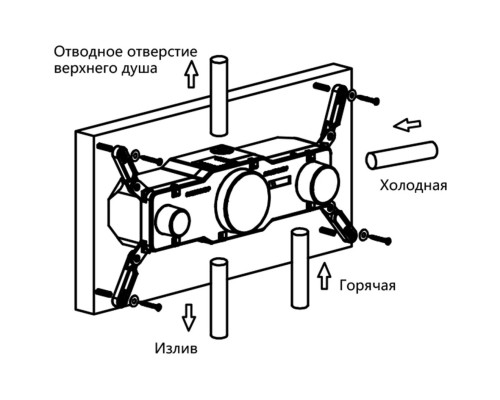 Отводное отверстие верхнего душа

Холодная

Горячая

Излив