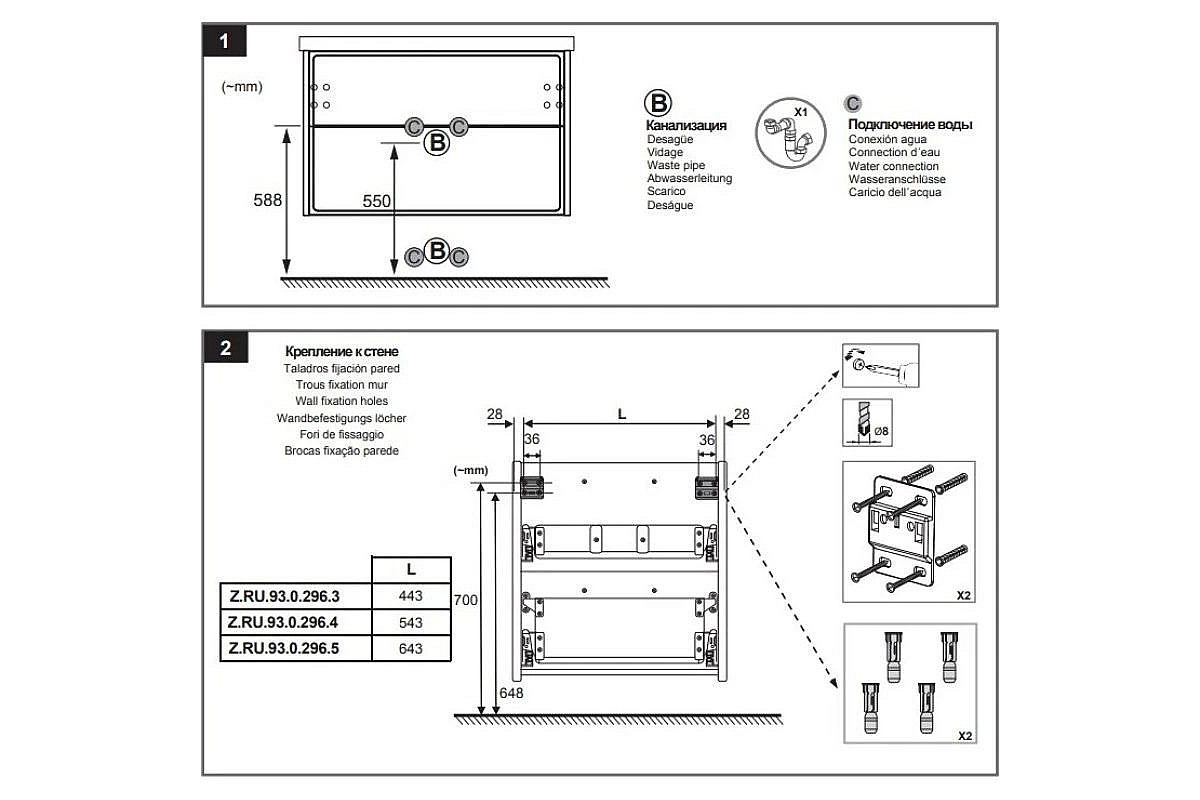 1

(~mm)

C C
B
588
550
C B C

B
Канализация
Desagüe
Vidage
Waste pipe
Abwasserleitung
Scarico
Deságue

X1

C
Подключение воды
Conexión agua
Connection d'eau
Water connection
Wasseranschlüsse
Caricio dell'acqua

2

Крепление к стене
Taladros fijación pared
Trous fixation mur
Wall fixation holes
Wandbefestigungs löcher
Fori de fissaggio
Brocas fixação parede

28
L
28
36
36
(~mm)
700
648

| | L |
|---|---|
| Z.RU.93.0.296.3 | 443 |
| Z.RU.93.0.296.4 | 543 |
| Z.RU.93.0.296.5 | 643 |

Ø8
X2
X2