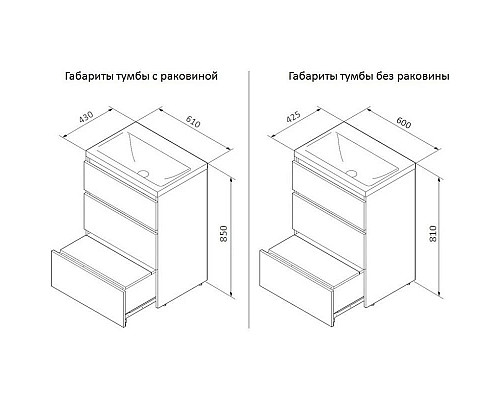 Габариты тумбы с раковиной

430

610

850

Габариты тумбы без раковины

425

600

810