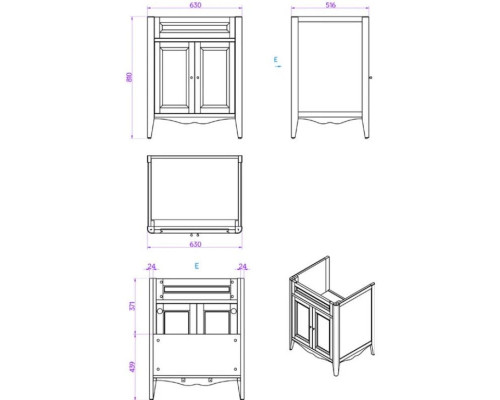 630
516
810
E
630
24
E
24
371
439