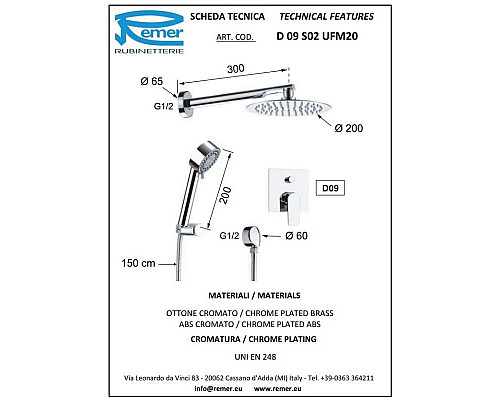 Remer
RUBINETTERIE

SCHEDA TECNICA TECHNICAL FEATURES

ART. COD. D 09 S02 UFM20

300
Ø 65
G1/2
Ø 200

200
D09
G1/2
Ø 60
150 cm

MATERIALI / MATERIALS

OTTONE CROMATO / CHROME PLATED BRASS
ABS CROMATO / CHROME PLATED ABS
CROMATURA / CHROME PLATING

UNI EN 248

Via Leonardo da Vinci 83 - 20062 Cassano d'Adda (MI) Italy - Tel. +39-0363 364211
info@remer.eu www.remer.eu