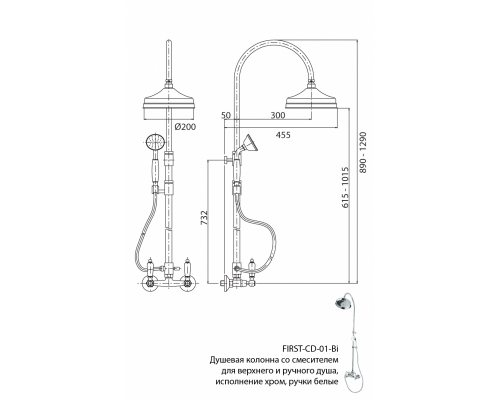 Ø200

50

300

455

732

615 - 1015

890 - 1290

FIRST-CD-01-Bi
Душевая колонна со смесителем для верхнего и ручного душа, исполнение хром, ручки белые